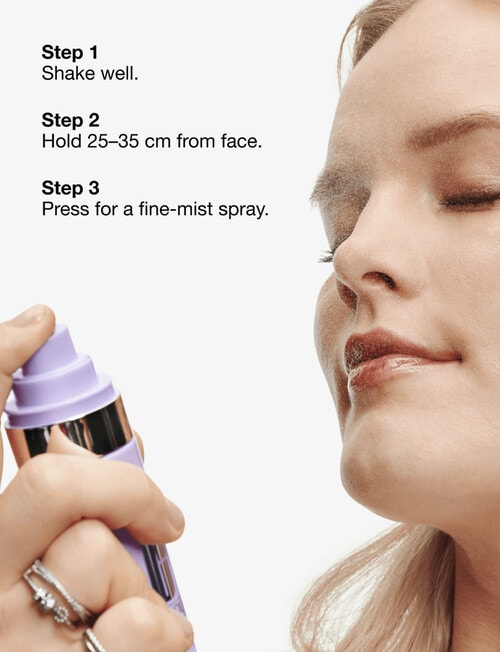 Step 1
Shake well.

Step 2
Hold 25–35 cm from face.

Step 3
Press for a fine-mist spray.