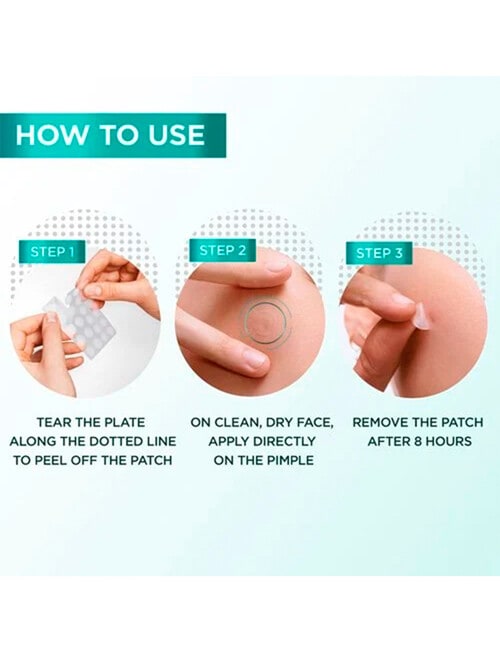 HOW TO USE

STEP 1

TEAR THE PLATE ALONG THE DOTTED LINE TO PEEL OFF THE PATCH

STEP 2

ON CLEAN, DRY FACE, APPLY DIRECTLY ON THE PIMPLE

STEP 3

REMOVE THE PATCH AFTER 8 HOURS