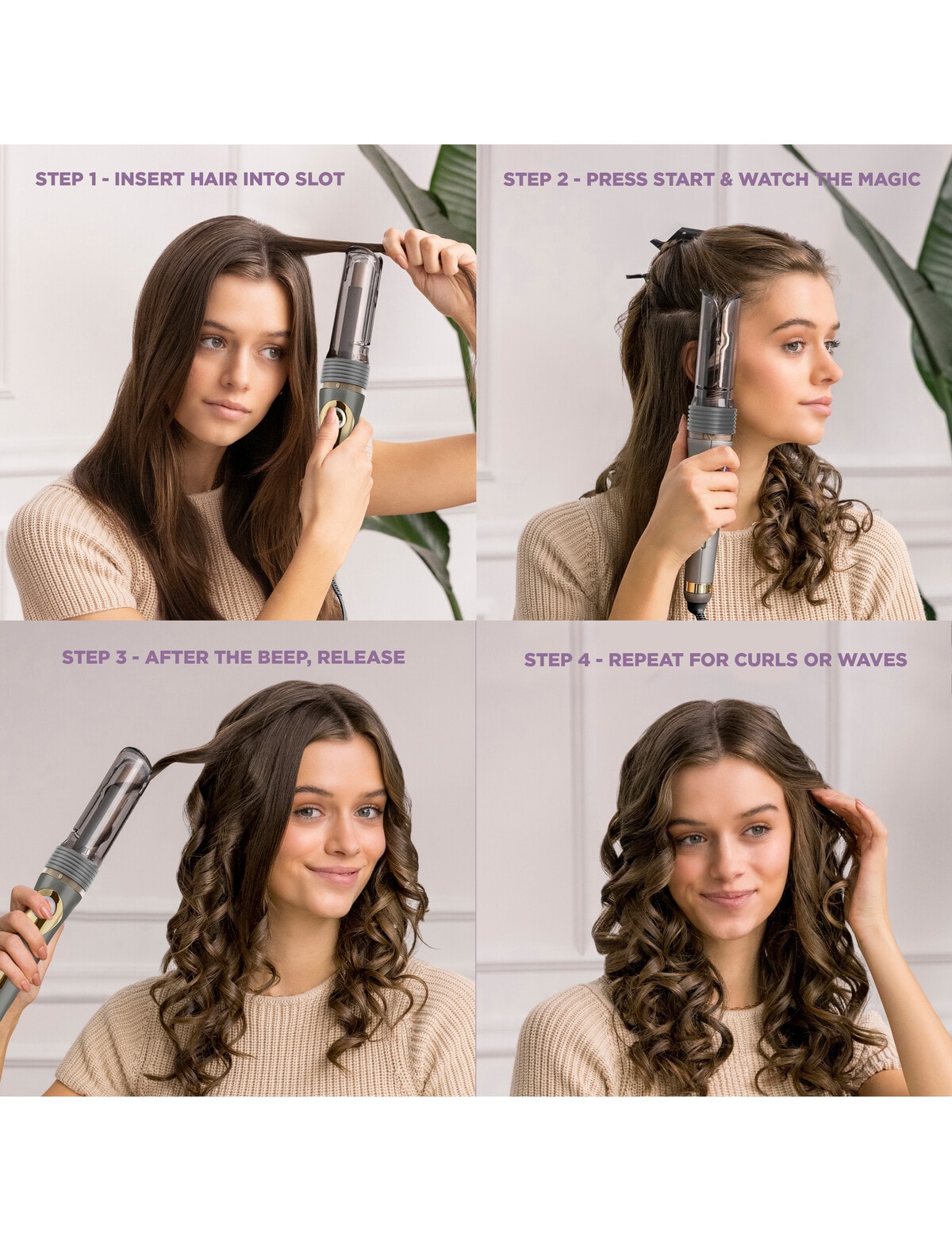 STEP 1 - INSERT HAIR INTO SLOT

STEP 2 - PRESS START & WATCH THE MAGIC

STEP 3 - AFTER THE BEEP, RELEASE

STEP 4 - REPEAT FOR CURLS OR WAVES