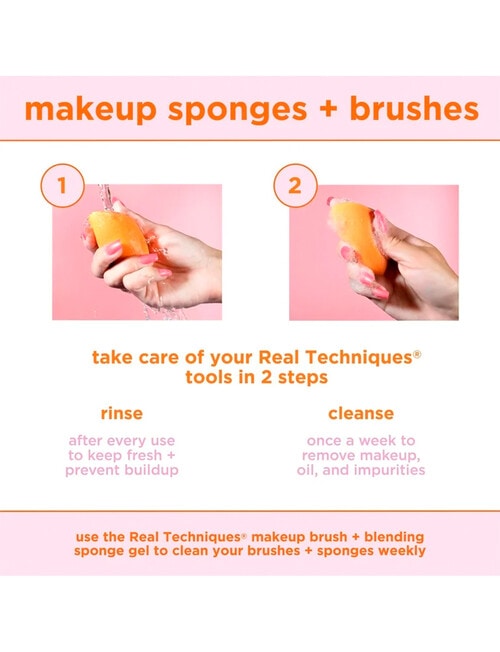 makeup sponges + brushes

1

2

take care of your Real Techniques® tools in 2 steps

rinse

after every use to keep fresh + prevent buildup

cleanse

once a week to remove makeup, oil, and impurities

use the Real Techniques® makeup brush + blending sponge gel to clean your brushes + sponges weekly